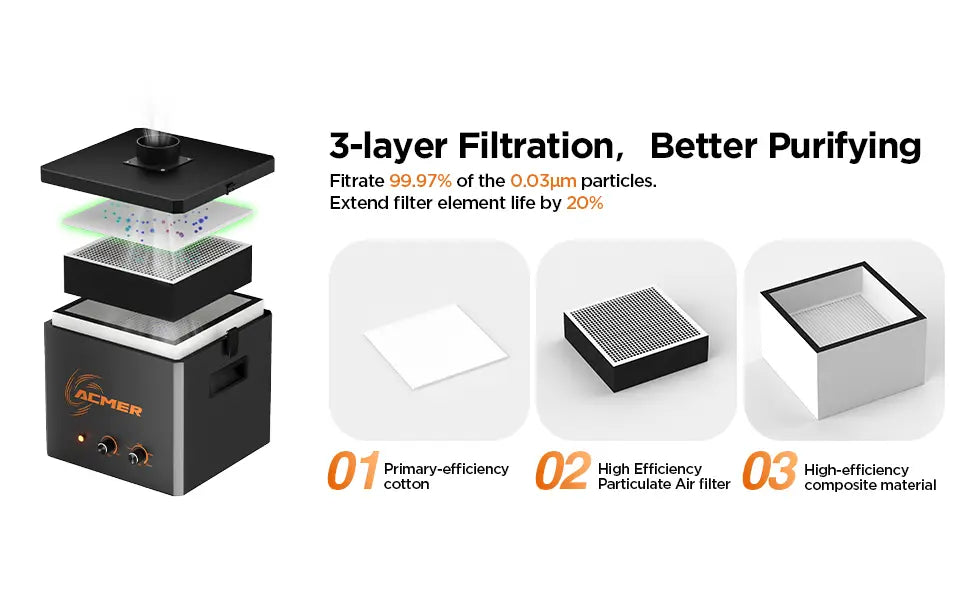 ACMER

3-layer Filtration， Better Purifying

Fitrate 99.97% of the 0.03μm particles.
Extend filter element life by 20%

01 Primary-efficiency cotton

02 High Efficiency Particulate Air filter

03 High-efficiency composite material