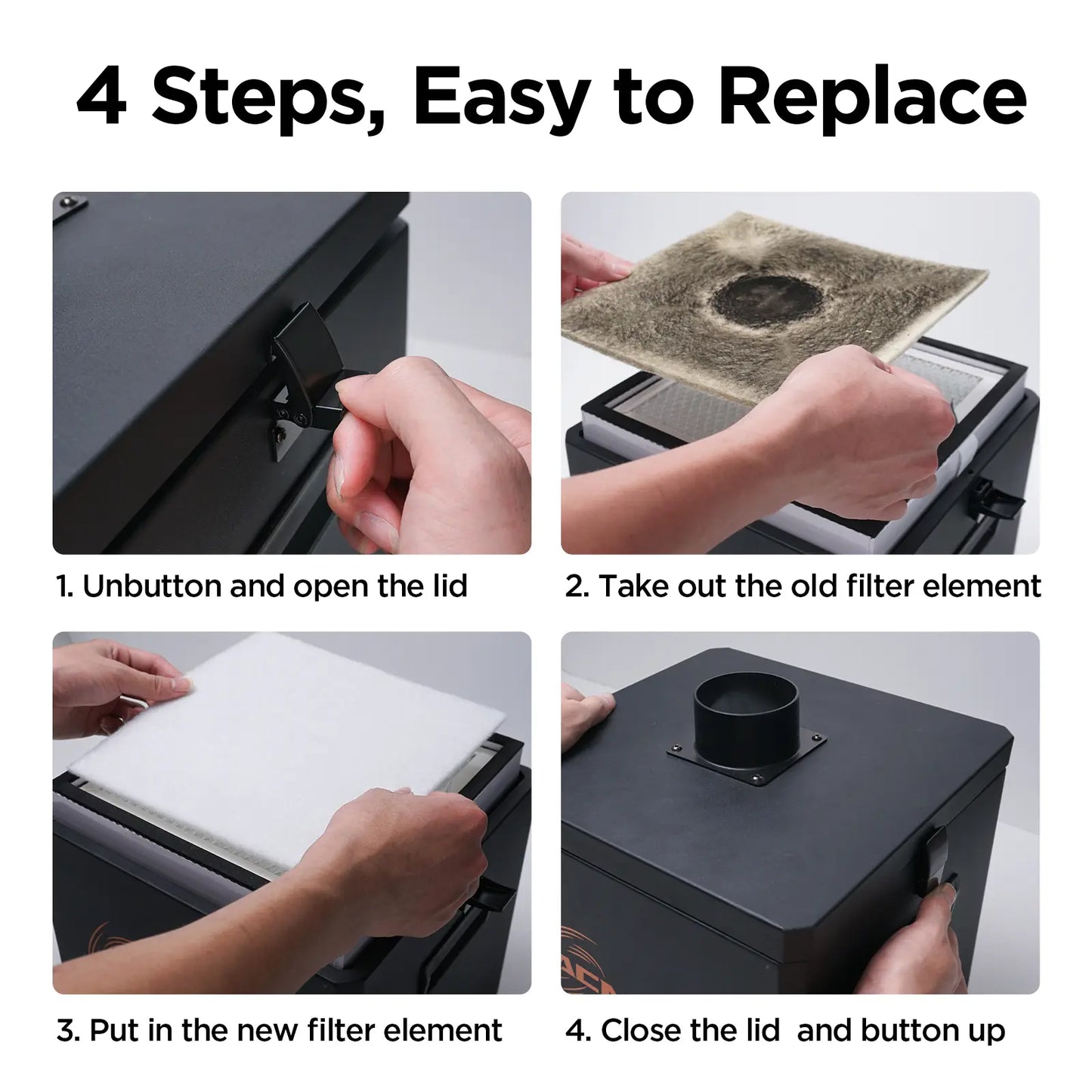 4 Steps, Easy to Replace

1. Unbutton and open the lid

2. Take out the old filter element

3. Put in the new filter element

4. Close the lid and button up