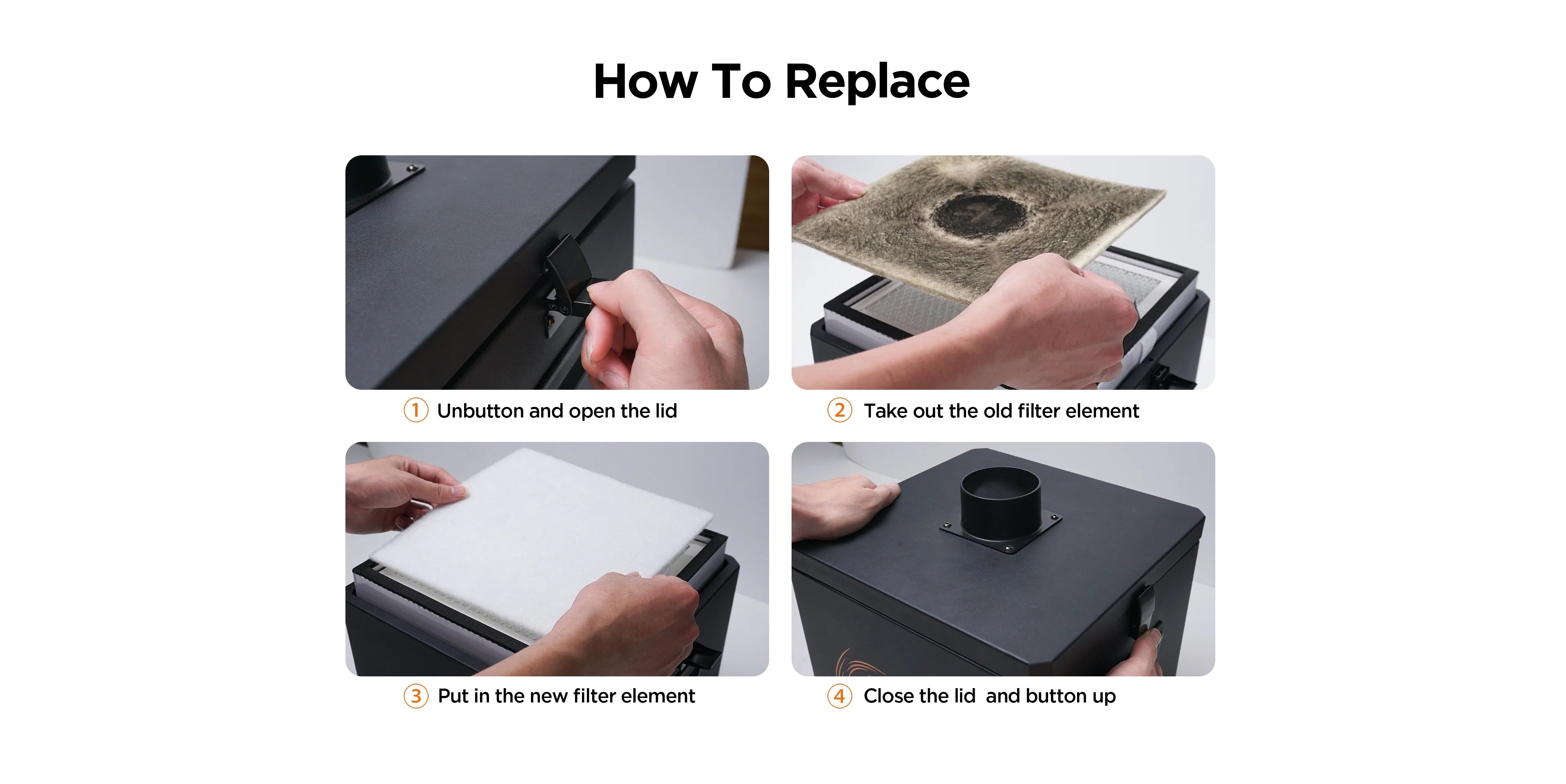 How To Replace

1 Unbutton and open the lid

2 Take out the old filter element

3 Put in the new filter element

4 Close the lid  and button up